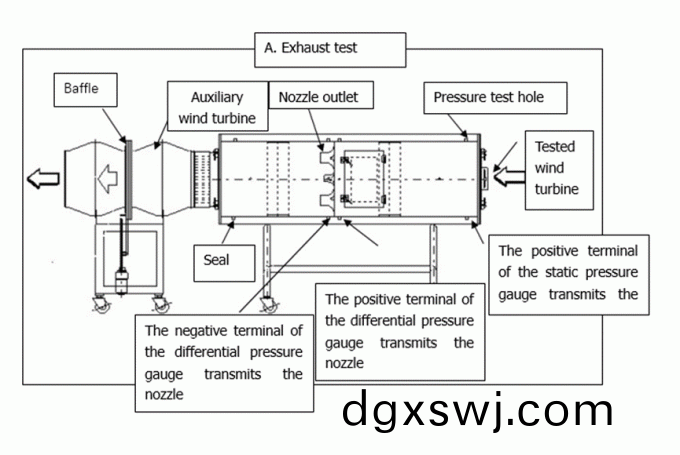 A. Exhaust test

Baffle

Auxiliary wind turbine

Nozzle outlet

Pressure test hole

Tested wind turbine

Seal

The positive terminal of the static pressure gauge transmits the

The positive terminal of the differential pressure gauge transmits the nozzle

The negative terminal of the differential pressure gauge transmits the nozzle

dgxswj.com